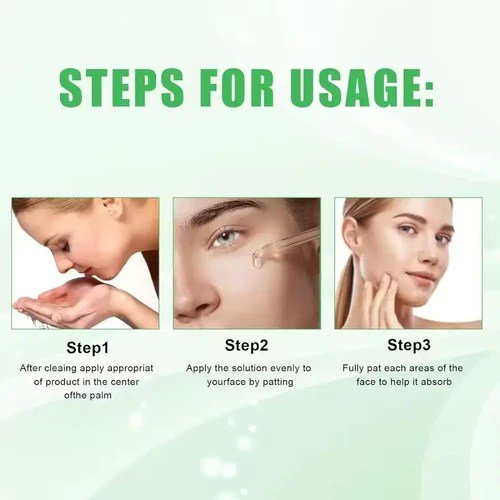 STEPS FOR USAGE:

Step1

After cleaing apply appropriat of product in the center ofthe palm

Step2

Apply the solution evenly to yourface by patting

Step3

Fully pat each areas of the face to help it absorb