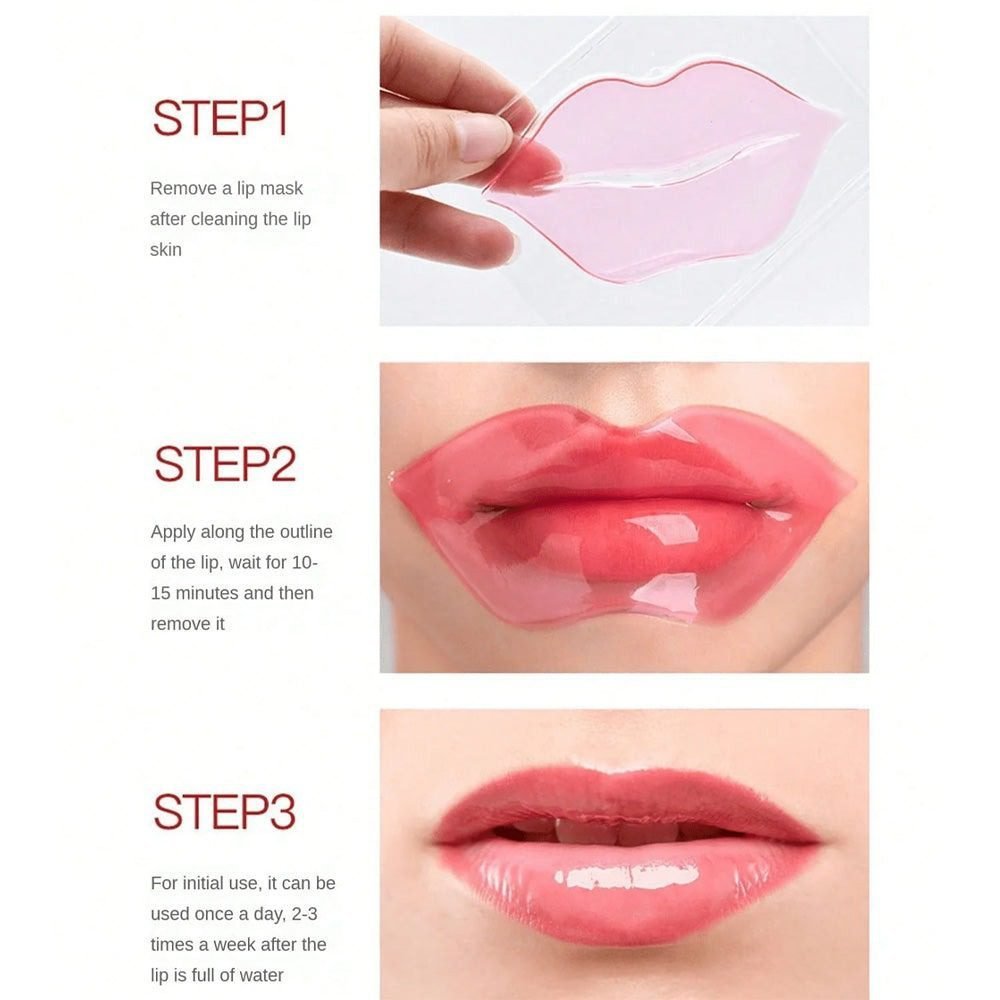 STEP1

Remove a lip mask after cleaning the lip skin

STEP2

Apply along the outline of the lip, wait for 10-15 minutes and then remove it

STEP3

For initial use, it can be used once a day, 2-3 times a week after the lip is full of water