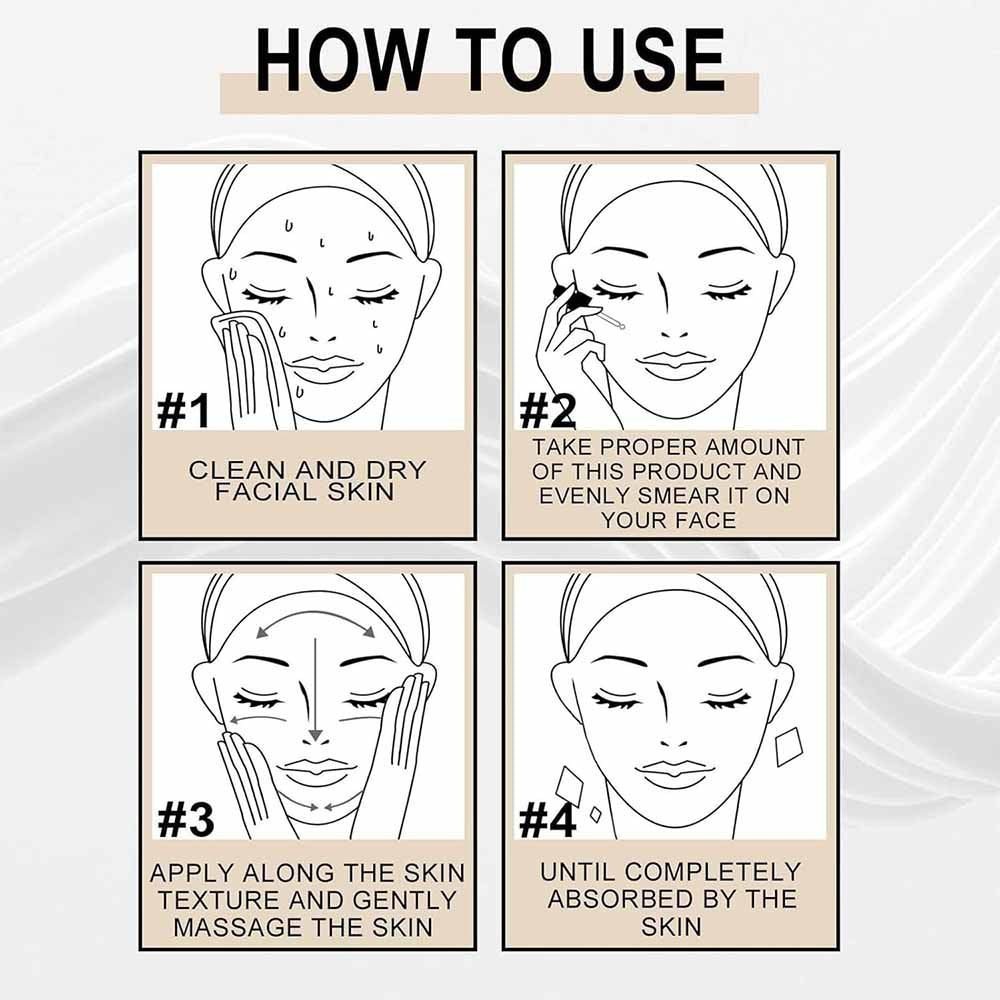 HOW TO USE

#1

CLEAN AND DRY FACIAL SKIN

#2

TAKE PROPER AMOUNT OF THIS PRODUCT AND EVENLY SMEAR IT ON YOUR FACE

#3

APPLY ALONG THE SKIN TEXTURE AND GENTLY MASSAGE THE SKIN

#4

UNTIL COMPLETELY ABSORBED BY THE SKIN