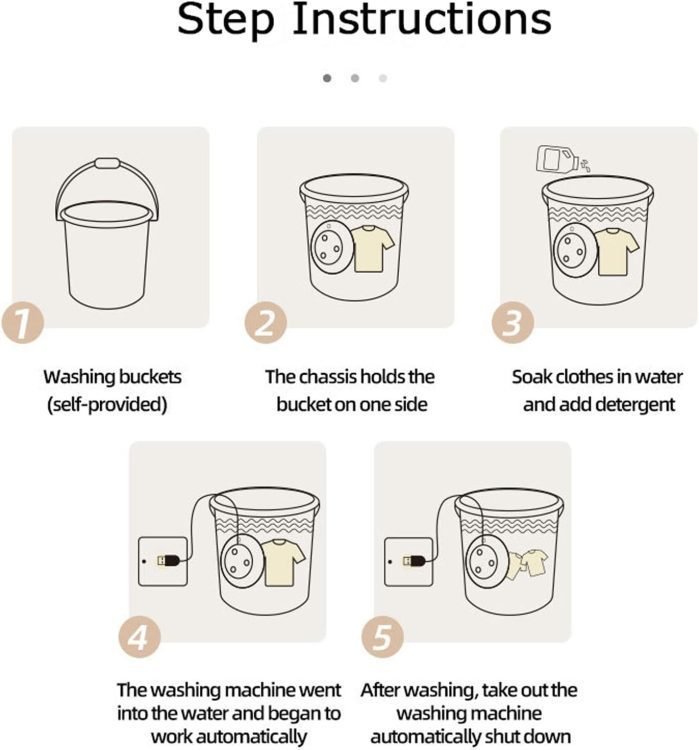 Step Instructions

1

Washing buckets (self-provided)

2

The chassis holds the bucket on one side

3

Soak clothes in water and add detergent

4

The washing machine went into the water and began to work automatically

5

After washing, take out the washing machine automatically shut down