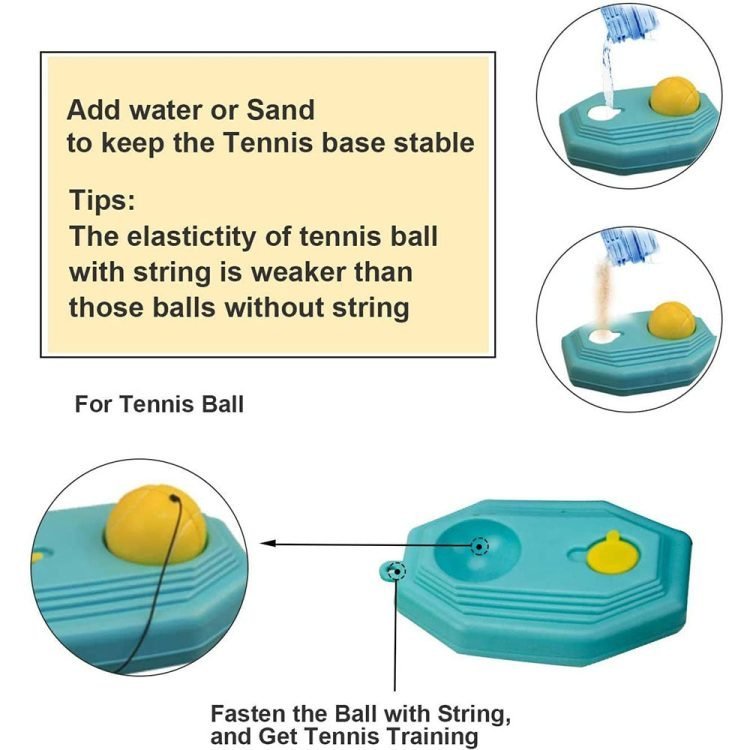 Add water or Sand
to keep the Tennis base stable

Tips:
The elastictity of tennis ball with string is weaker than those balls without string

For Tennis Ball

Fasten the Ball with String, and Get Tennis Training