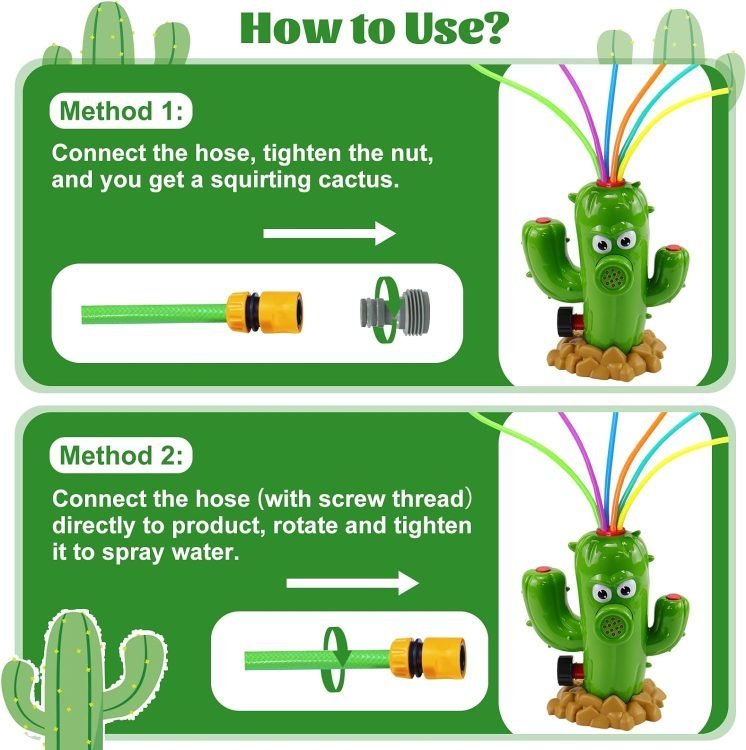 How to Use?

Method 1:

Connect the hose, tighten the nut, and you get a squirting cactus.

Method 2:

Connect the hose (with screw thread) directly to product, rotate and tighten it to spray water.