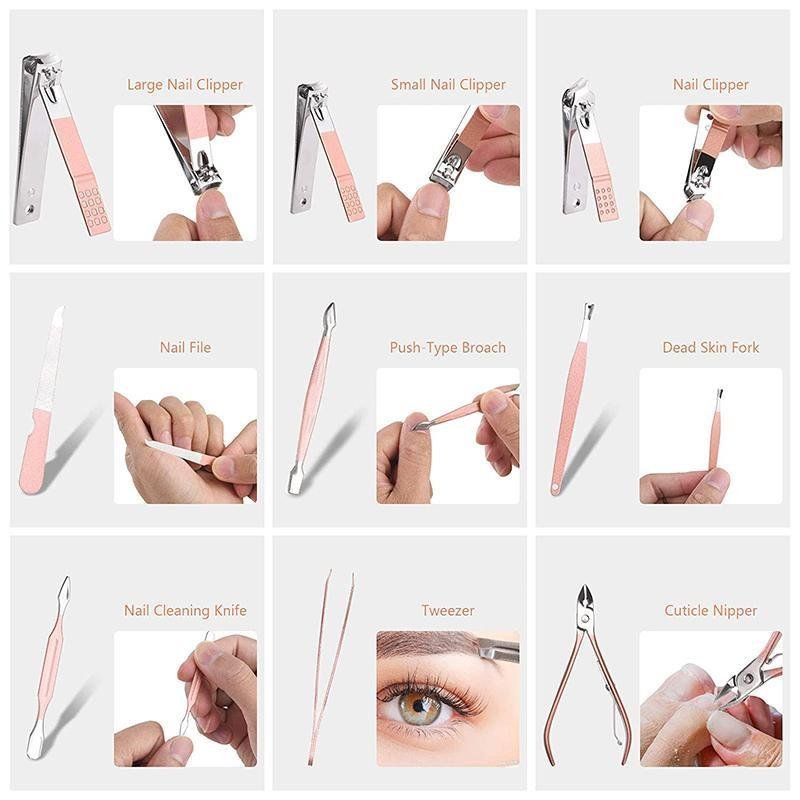 Large Nail Clipper

Small Nail Clipper

Nail Clipper

Nail File

Push-Type Broach

Dead Skin Fork

Nail Cleaning Knife

Tweezer

Cuticle Nipper