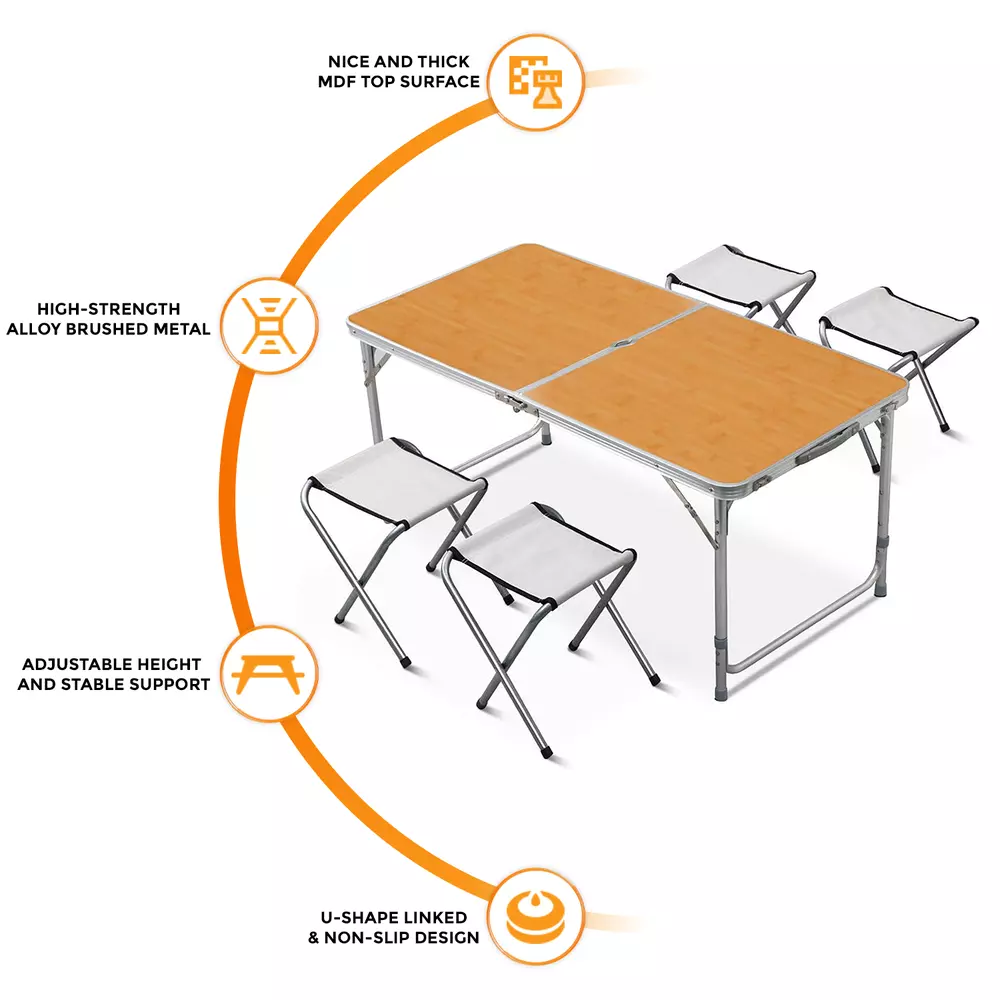 NICE AND THICK
MDF TOP SURFACE

HIGH-STRENGTH
ALLOY BRUSHED METAL

ADJUSTABLE HEIGHT
AND STABLE SUPPORT

U-SHAPE LINKED
& NON-SLIP DESIGN