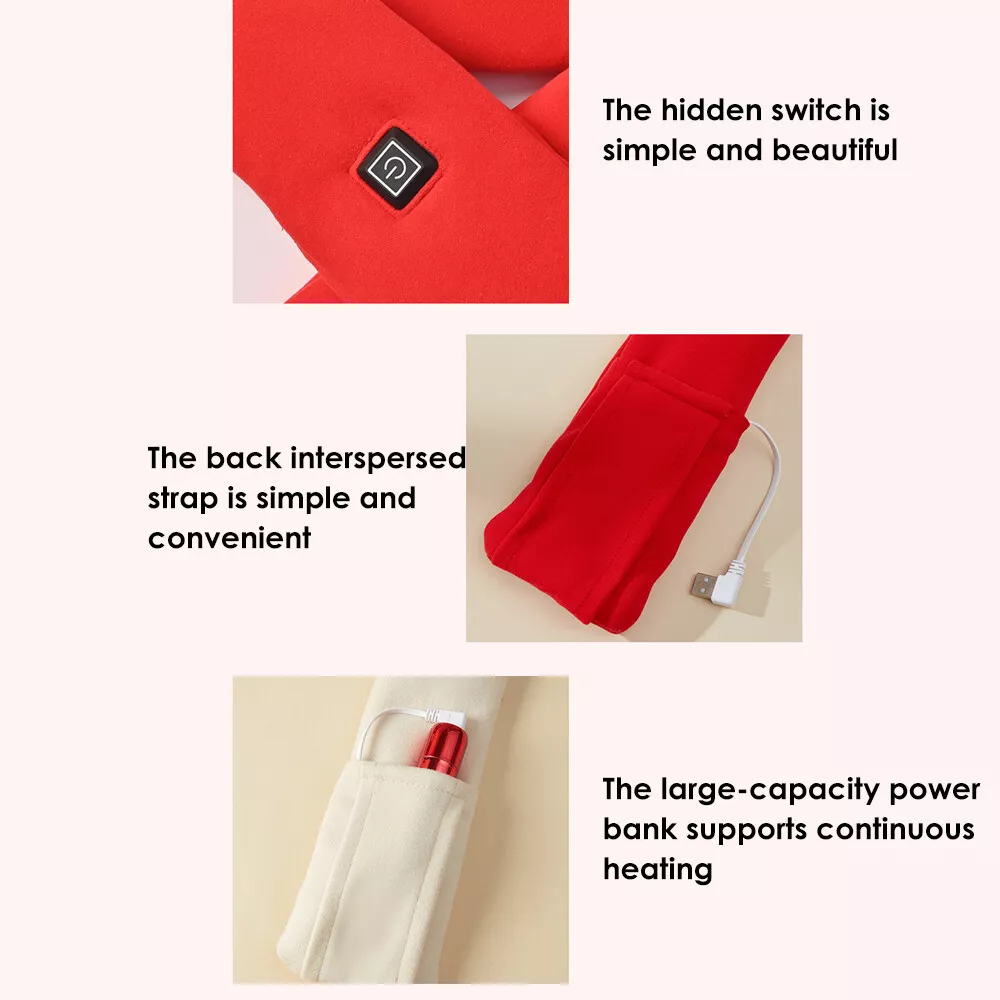 The hidden switch is simple and beautiful

The back interspersed strap is simple and convenient

The large-capacity power bank supports continuous heating