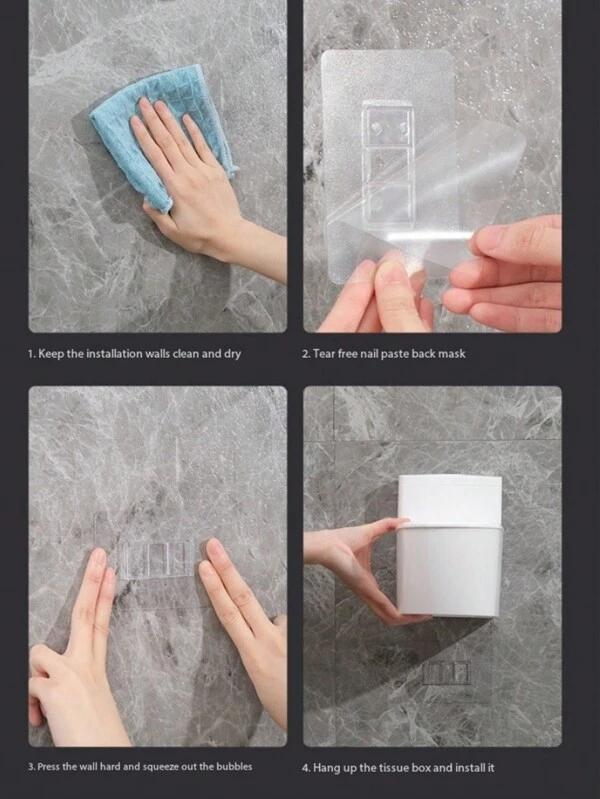 1. Keep the installation walls clean and dry

2. Tear free nail paste back mask

3. Press the wall hard and squeeze out the bubbles

4. Hang up the tissue box and install it