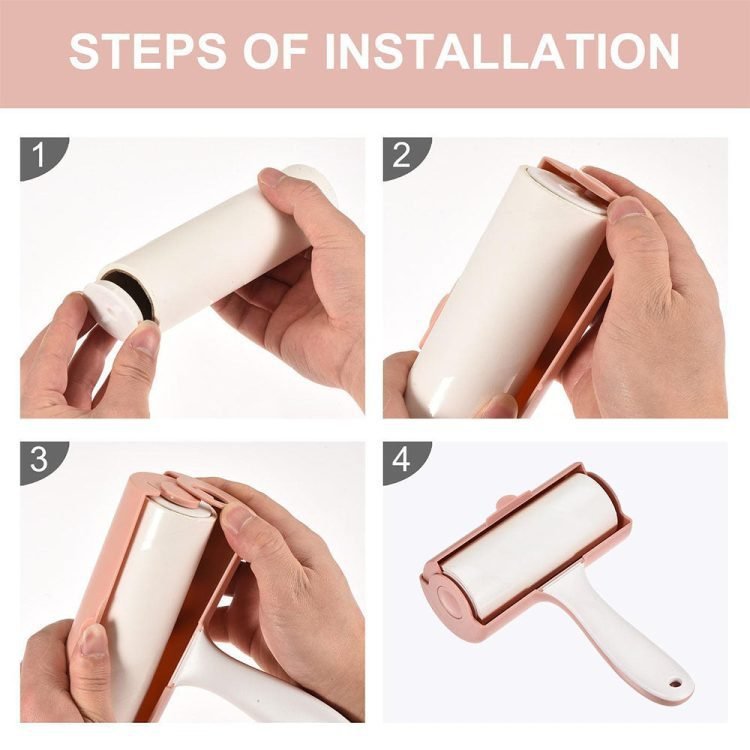 STEPS OF INSTALLATION

1

2

3

4