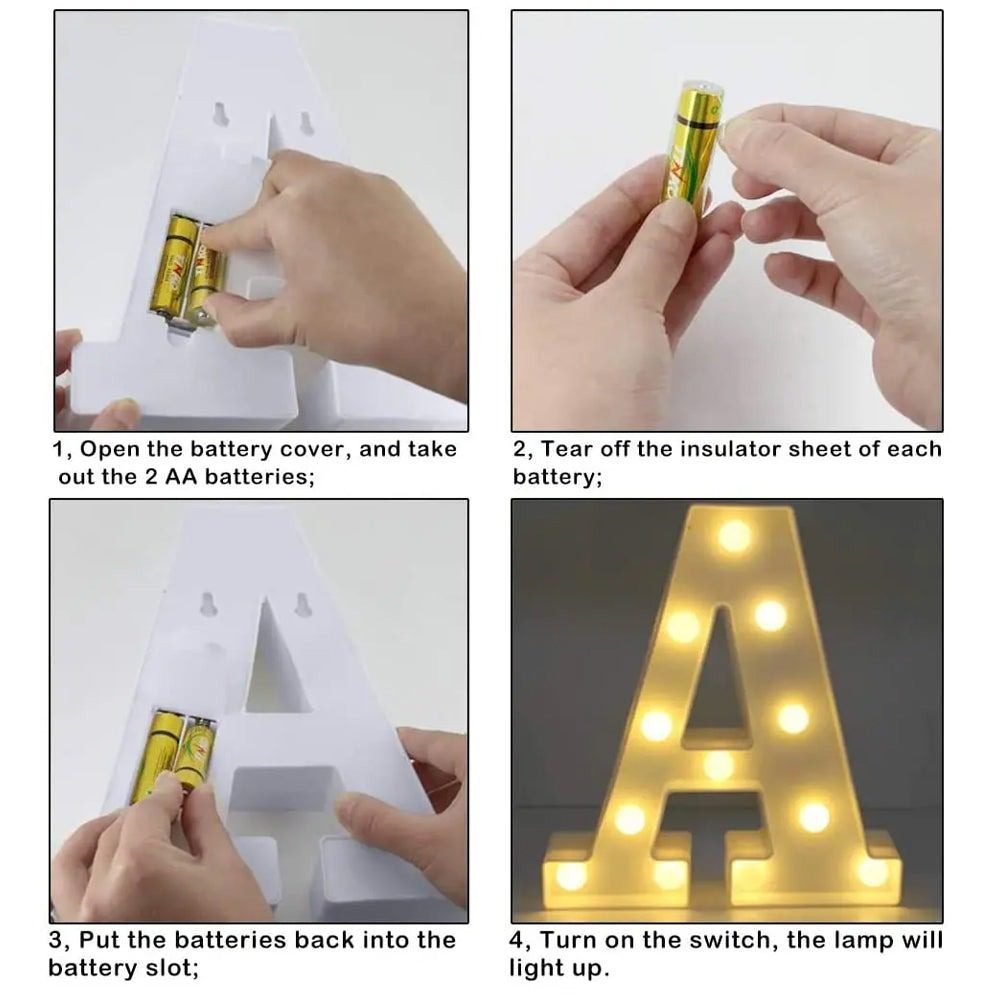 1, Open the battery cover, and take out the 2 AA batteries;

2, Tear off the insulator sheet of each battery;

3, Put the batteries back into the battery slot;

4, Turn on the switch, the lamp will light up.