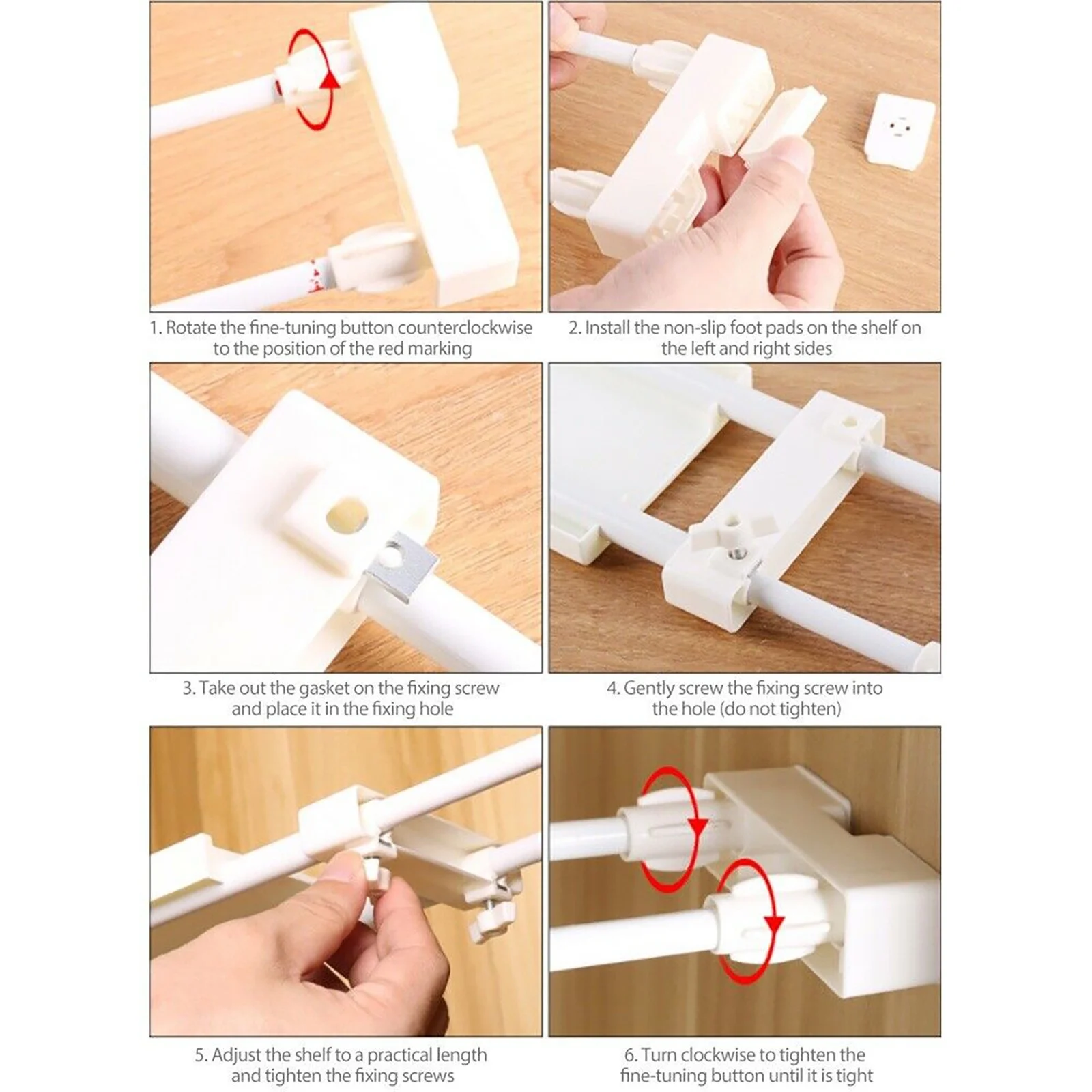 1. Rotate the fine-tuning button counterclockwise to the position of the red marking

2. Install the non-slip foot pads on the shelf on the left and right sides

3. Take out the gasket on the fixing screw and place it in the fixing hole

4. Gently screw the fixing screw into the hole (do not tighten)

5. Adjust the shelf to a practical length and tighten the fixing screws

6. Turn clockwise to tighten the fine-tuning button until it is tight