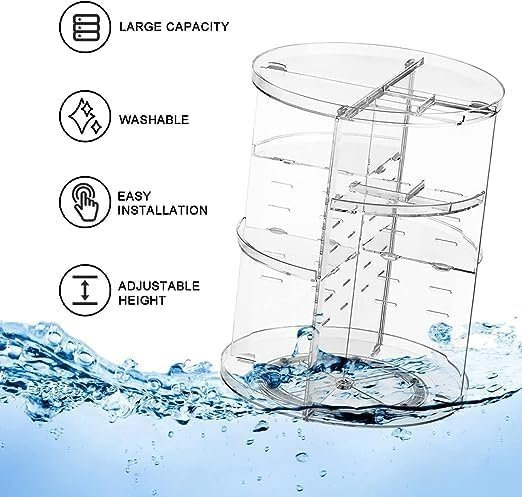 LARGE CAPACITY

WASHABLE

EASY INSTALLATION

ADJUSTABLE HEIGHT