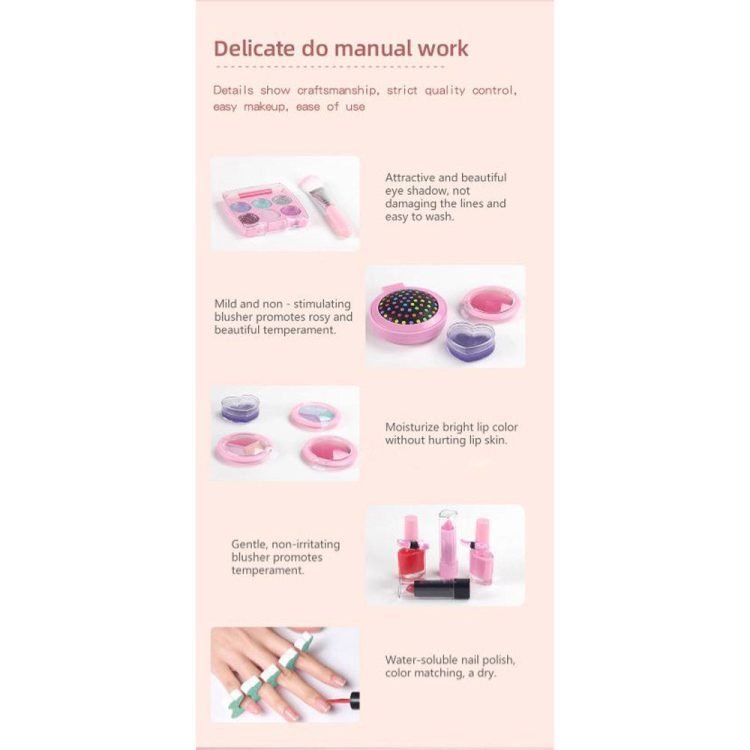 Delicate do manual work

Details show craftsmanship, strict quality control, easy makeup, ease of use

Attractive and beautiful eye shadow, not damaging the lines and easy to wash.

Mild and non - stimulating blusher promotes rosy and beautiful temperament.

Moisturize bright lip color without hurting lip skin.

Gentle, non-irritating blusher promotes temperament.

Water-soluble nail polish, color matching, a dry.