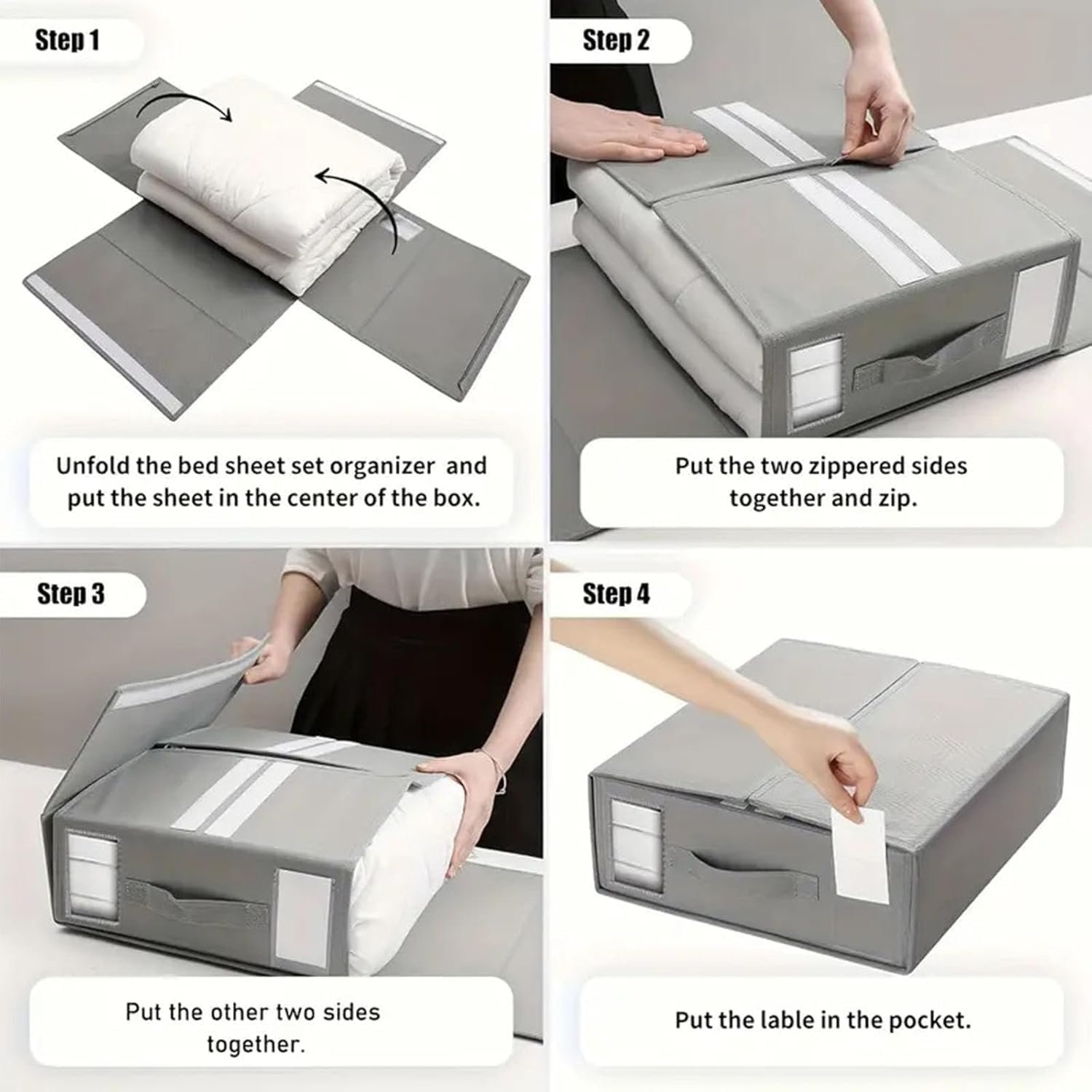 Step 1

Unfold the bed sheet set organizer and put the sheet in the center of the box.

Step 2

Put the two zippered sides together and zip.

Step 3

Put the other two sides together.

Step 4

Put the lable in the pocket.