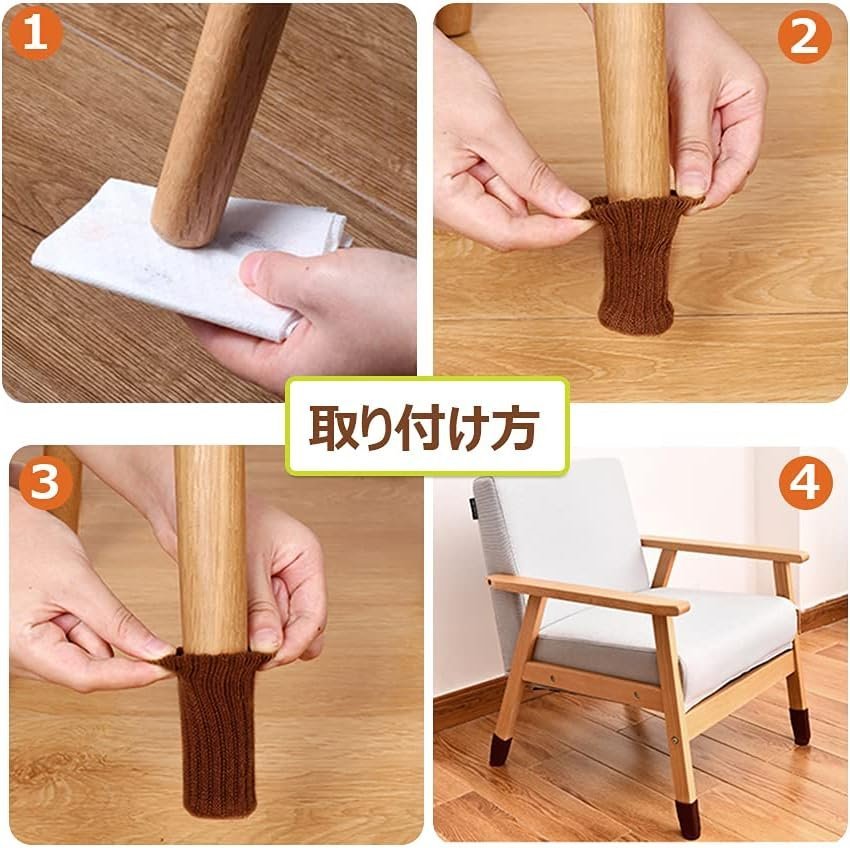 1

2

取り付け方

3

4