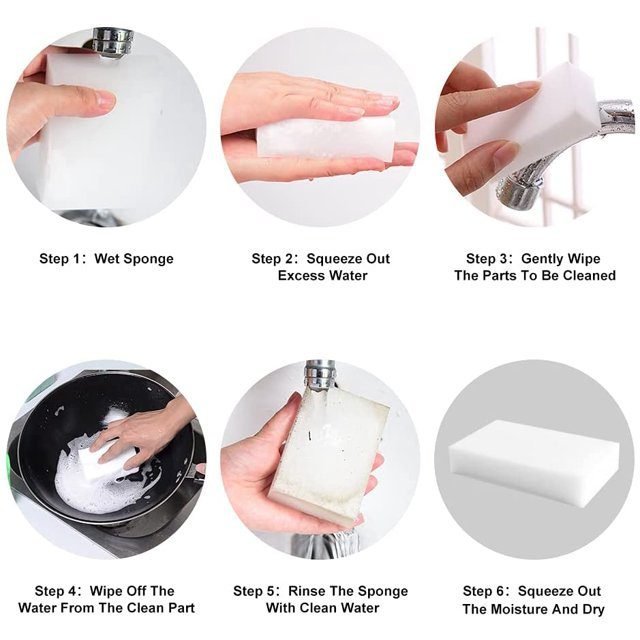 Step 1: Wet Sponge

Step 2: Squeeze Out Excess Water

Step 3: Gently Wipe The Parts To Be Cleaned

Step 4: Wipe Off The Water From The Clean Part

Step 5: Rinse The Sponge With Clean Water

Step 6: Squeeze Out The Moisture And Dry