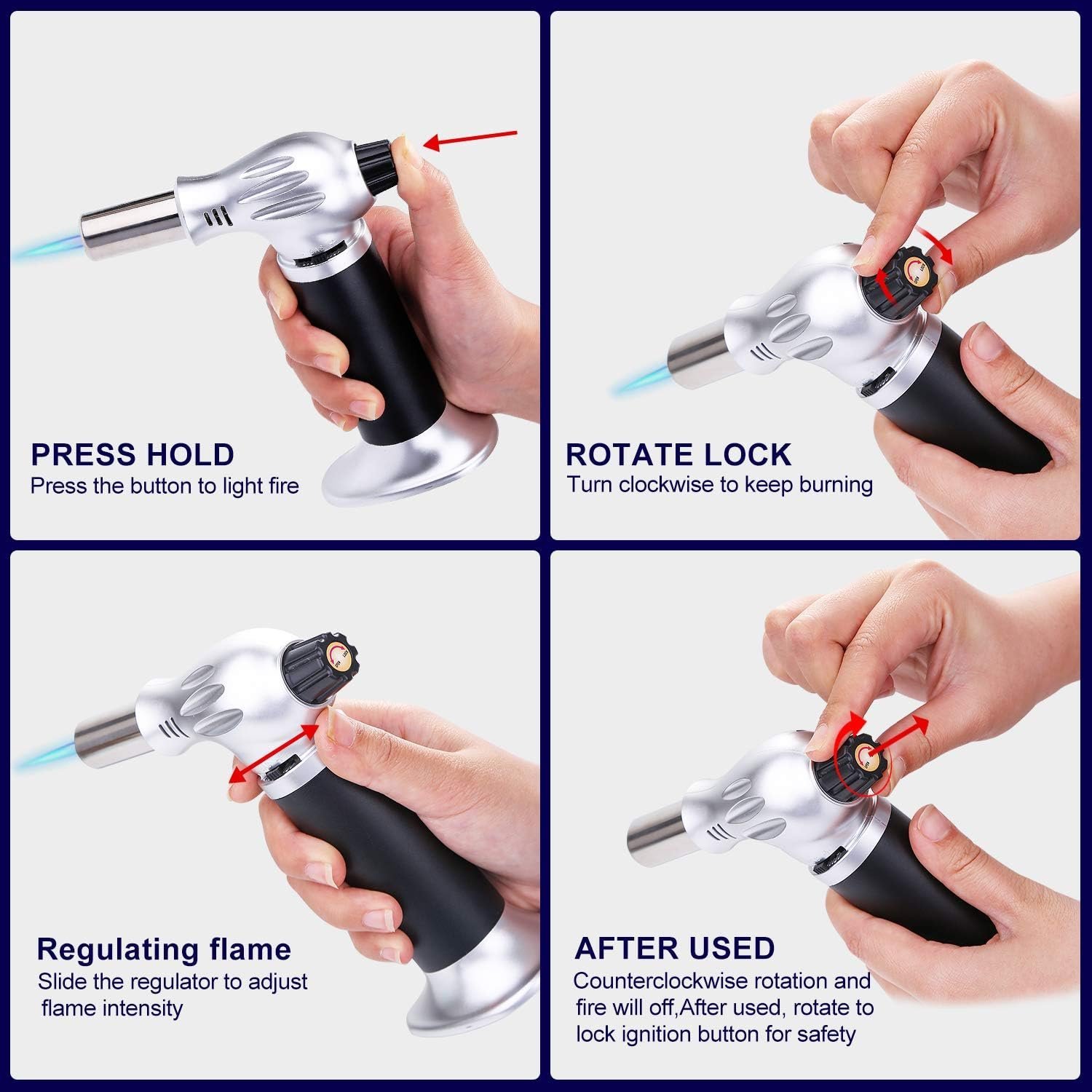 PRESS HOLD
Press the button to light fire

ROTATE LOCK
Turn clockwise to keep burning

Regulating flame
Slide the regulator to adjust flame intensity

AFTER USED
Counterclockwise rotation and fire will off,After used, rotate to lock ignition button for safety