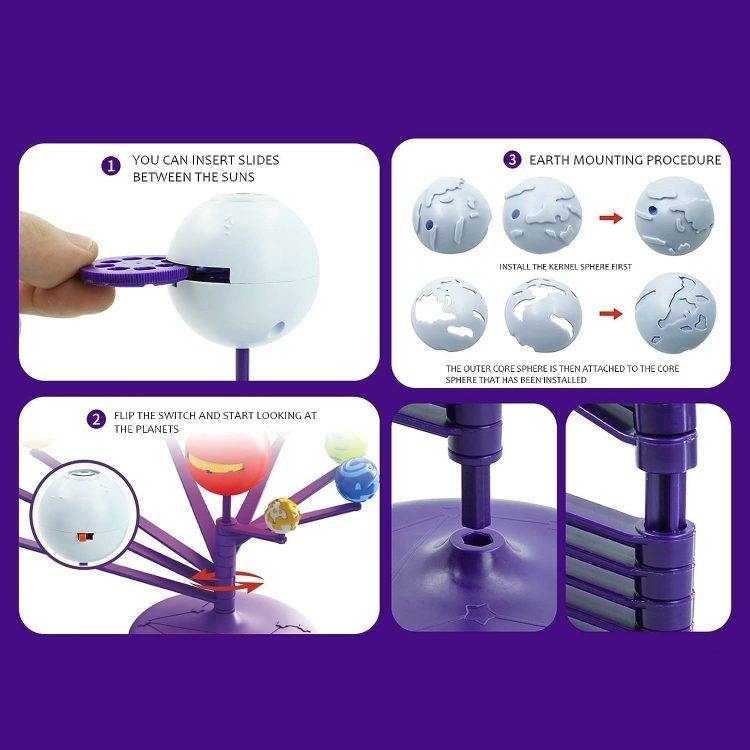 1 YOU CAN INSERT SLIDES BETWEEN THE SUNS

3 EARTH MOUNTING PROCEDURE

INSTALL THE KERNEL SPHERE FIRST

THE OUTER CORE SPHERE IS THEN ATTACHED TO THE CORE SPHERE THAT HAS BEEN INSTALLED

2 FLIP THE SWITCH AND START LOOKING AT THE PLANETS