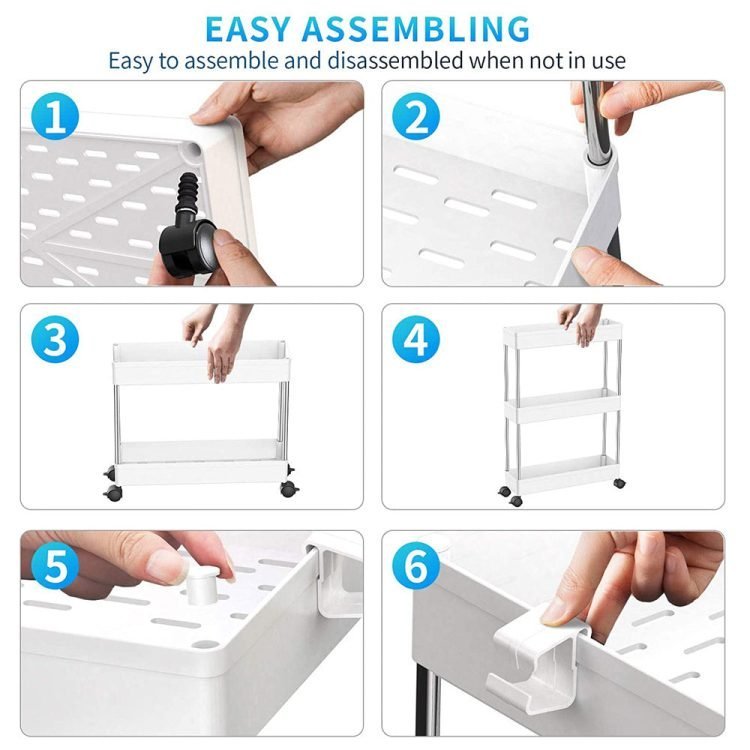 EASY ASSEMBLING
Easy to assemble and disassembled when not in use

1

2

3

4

5

6