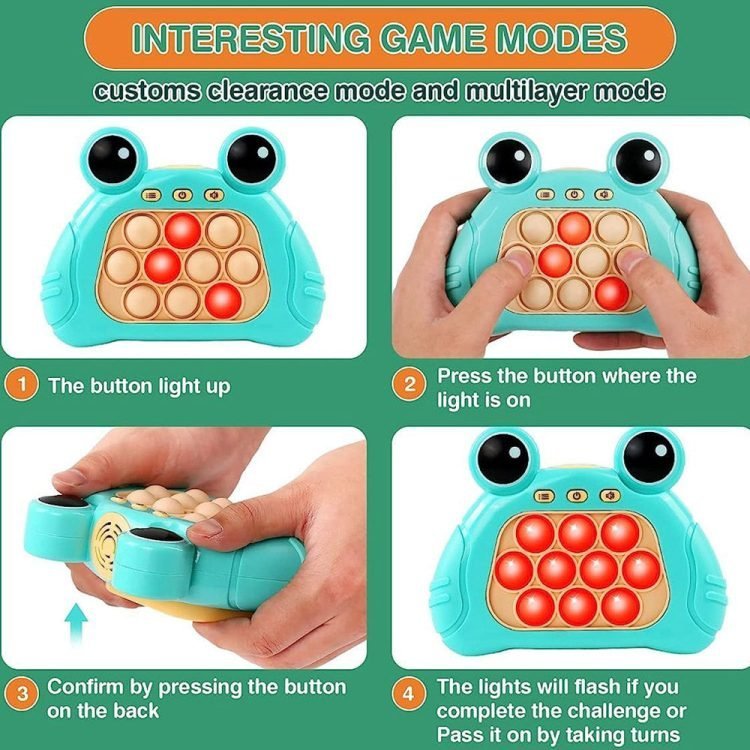 INTERESTING GAME MODES

customs clearance mode and multilayer mode

1 The button light up

2 Press the button where the light is on

3 Confirm by pressing the button on the back

4 The lights will flash if you complete the challenge or Pass it on by taking turns