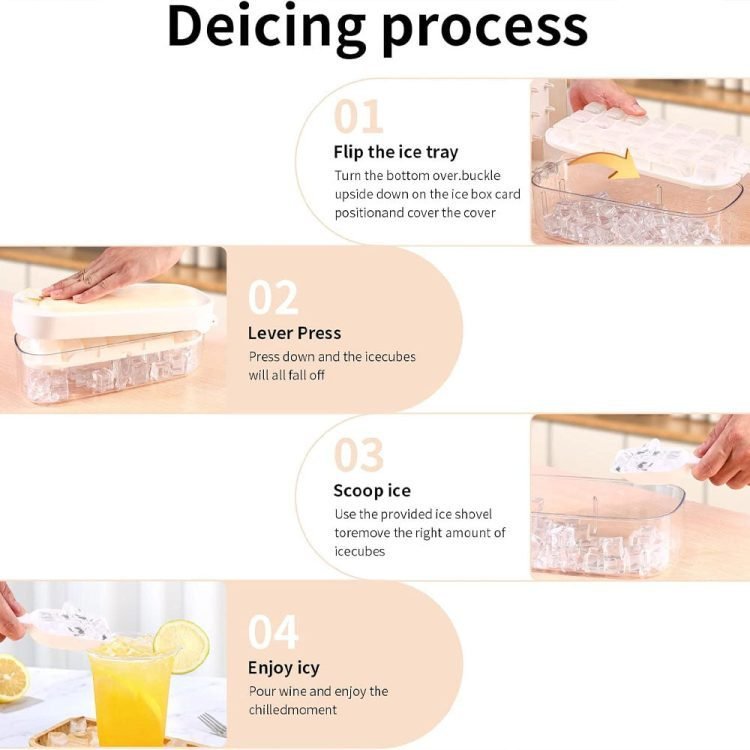 Deicing process

01
Flip the ice tray
Turn the bottom over.buckle upside down on the ice box card positionand cover the cover

02
Lever Press
Press down and the icecubes will all fall off

03
Scoop ice
Use the provided ice shovel toremove the right amount of icecubes

04
Enjoy icy
Pour wine and enjoy the chilledmoment