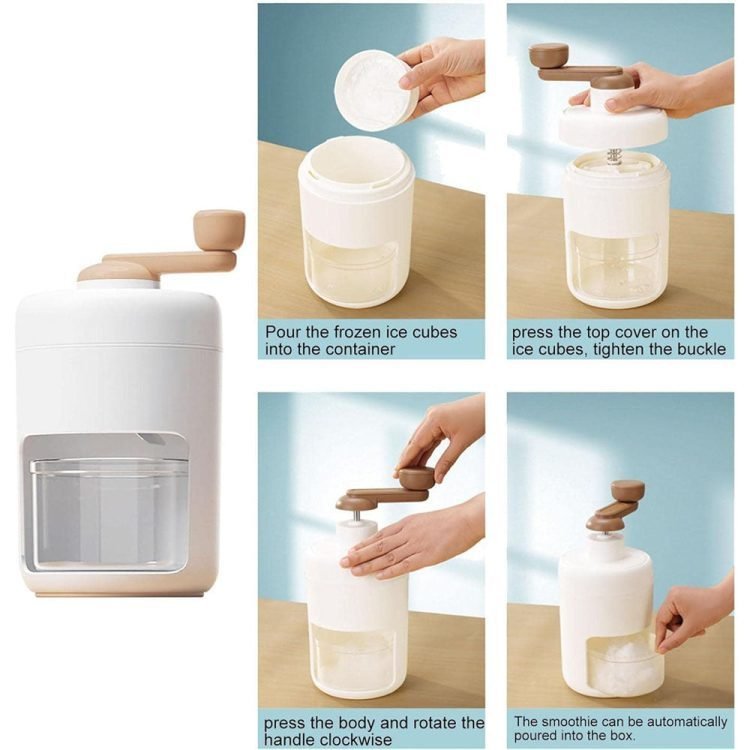 Pour the frozen ice cubes into the container

press the top cover on the ice cubes, tighten the buckle

press the body and rotate the handle clockwise

The smoothie can be automatically poured into the box.