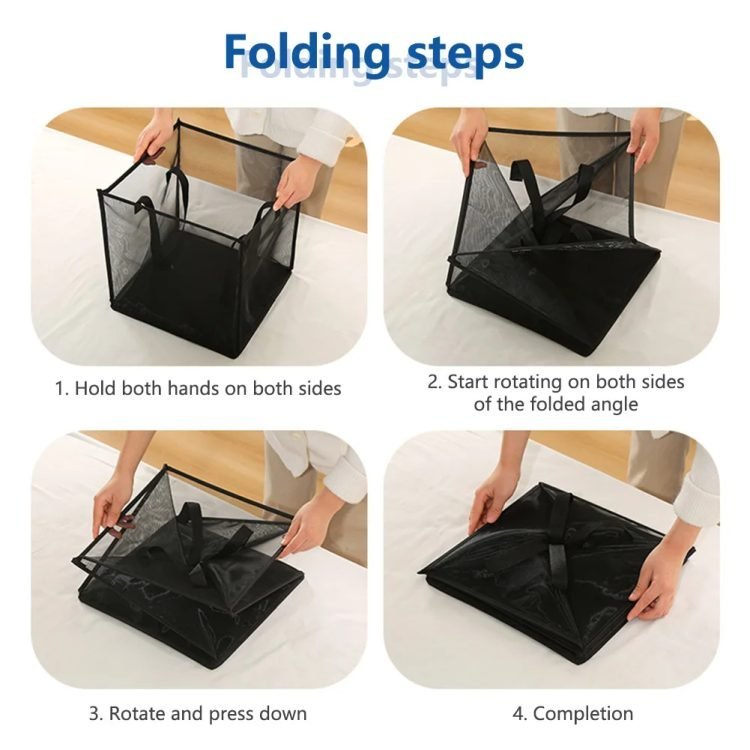 Folding steps

1. Hold both hands on both sides

2. Start rotating on both sides of the folded angle

3. Rotate and press down

4. Completion