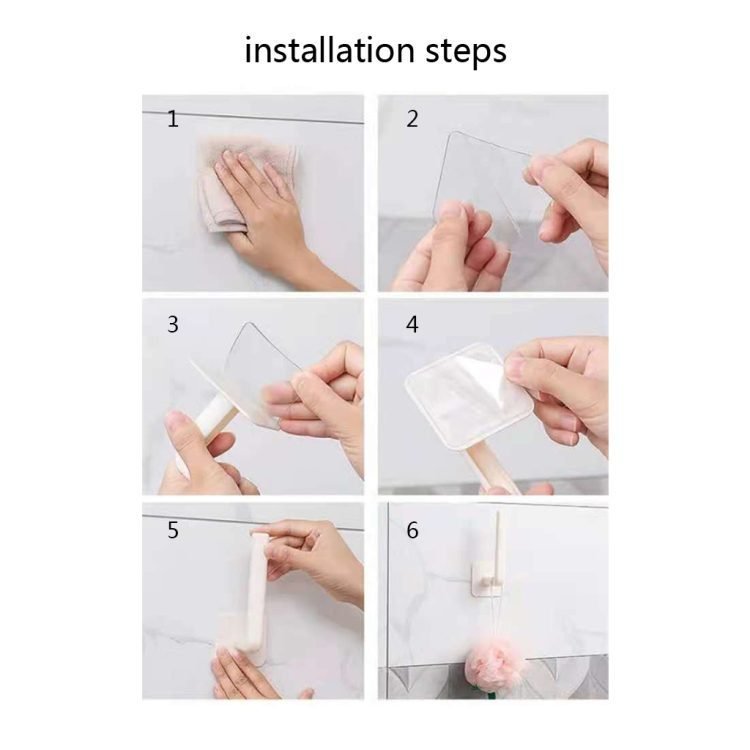 installation steps

1

2

3

4

5

6