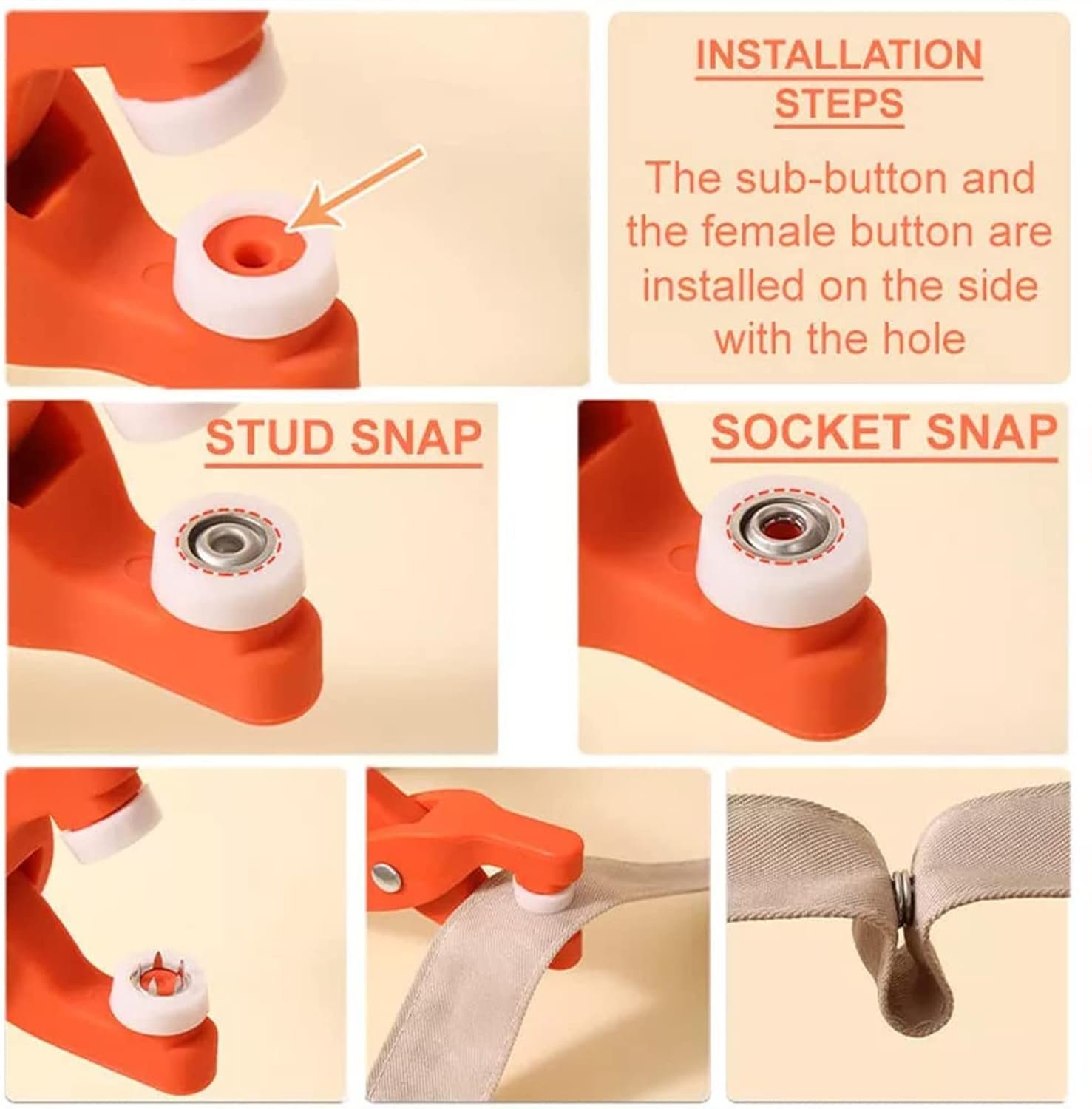 INSTALLATION STEPS

The sub-button and the female button are installed on the side with the hole

STUD SNAP

SOCKET SNAP