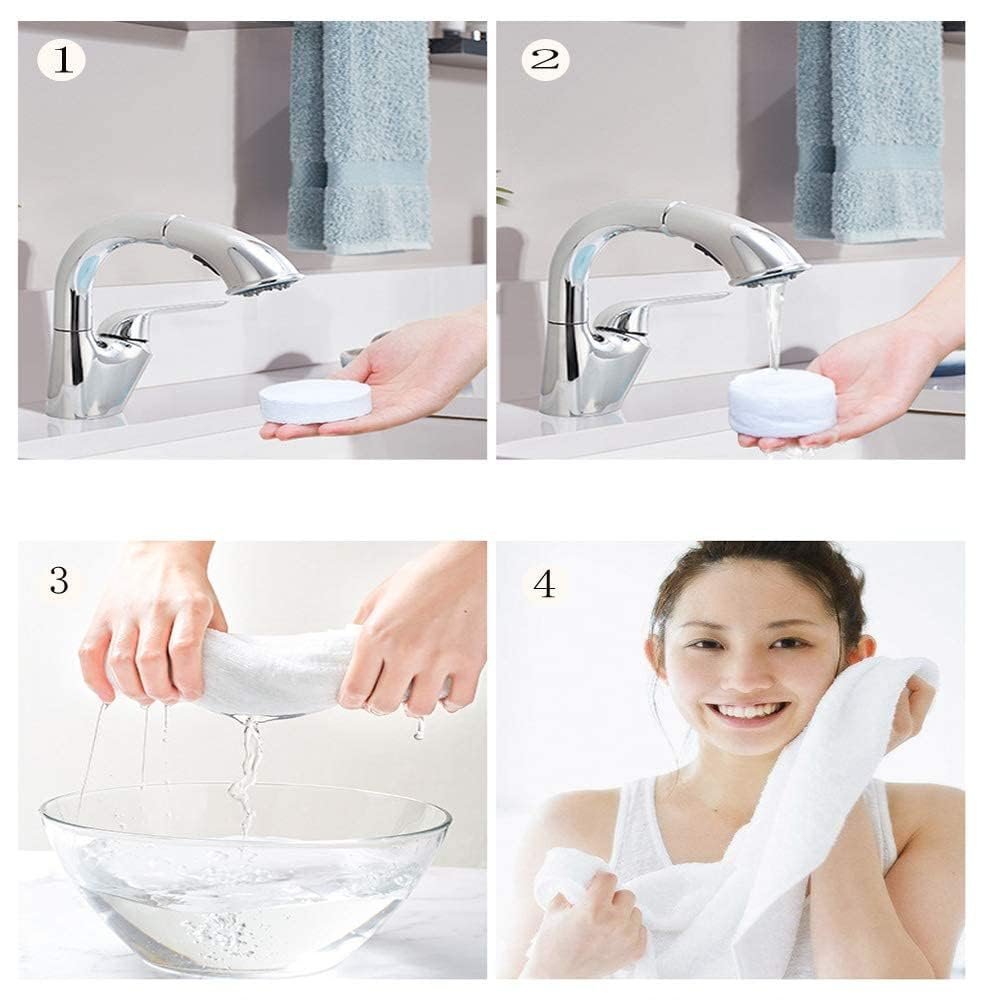 1

2

3

4